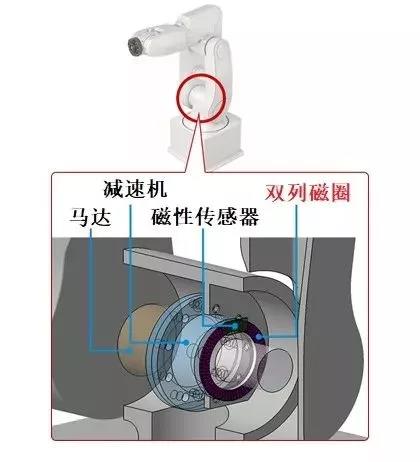 减速机
双列磁圈
马达
磁性传感器